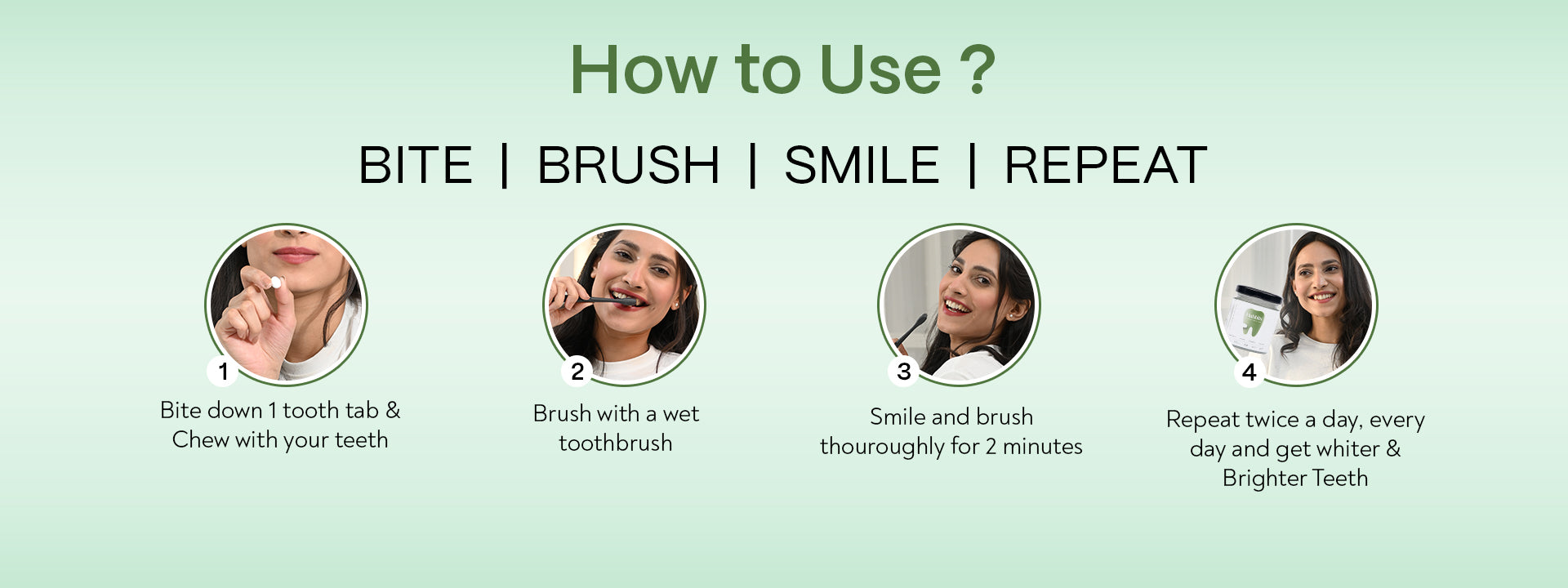 How to Use ?

BITE | BRUSH | SMILE | REPEAT

1
Bite down 1 tooth tab & Chew with your teeth

2
Brush with a wet toothbrush

3
Smile and brush thouroughly for 2 minutes

4
Repeat twice a day, every day and get whiter & Brighter Teeth