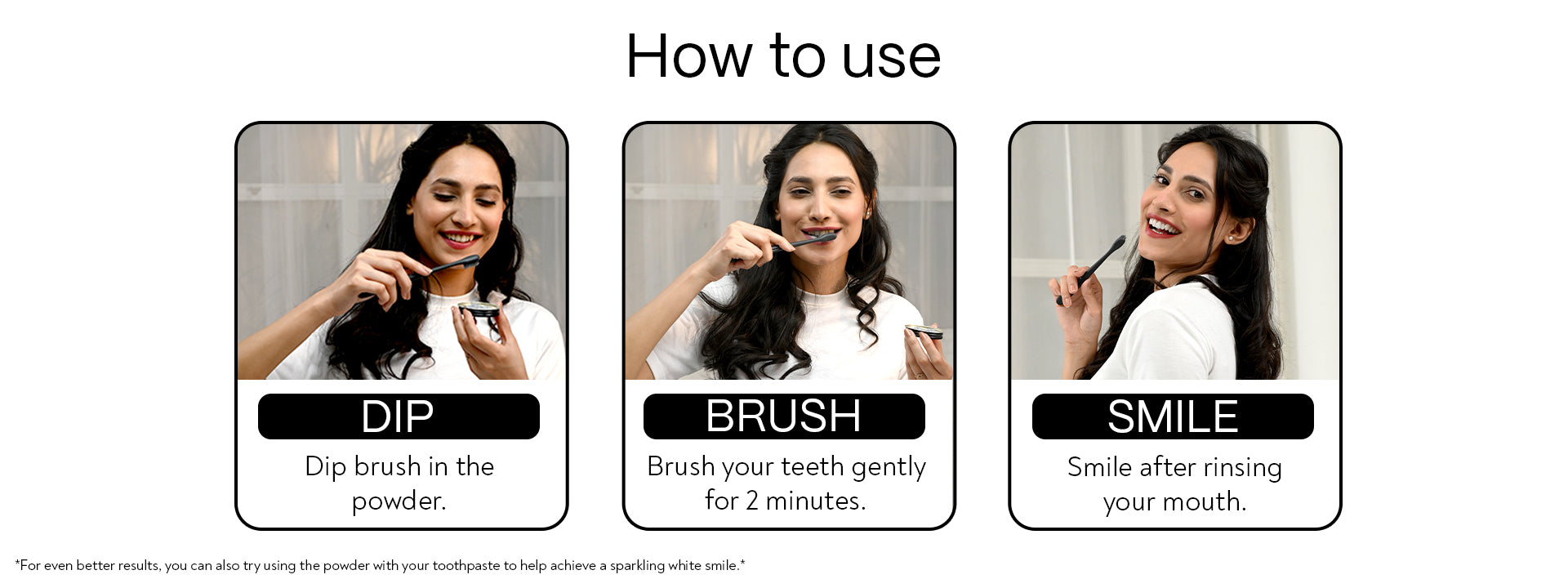 How to use

DIP

Dip brush in the powder.

BRUSH

Brush your teeth gently for 2 minutes.

SMILE

Smile after rinsing your mouth.

*For even better results, you can also try using the powder with your toothpaste to help achieve a sparkling white smile.*