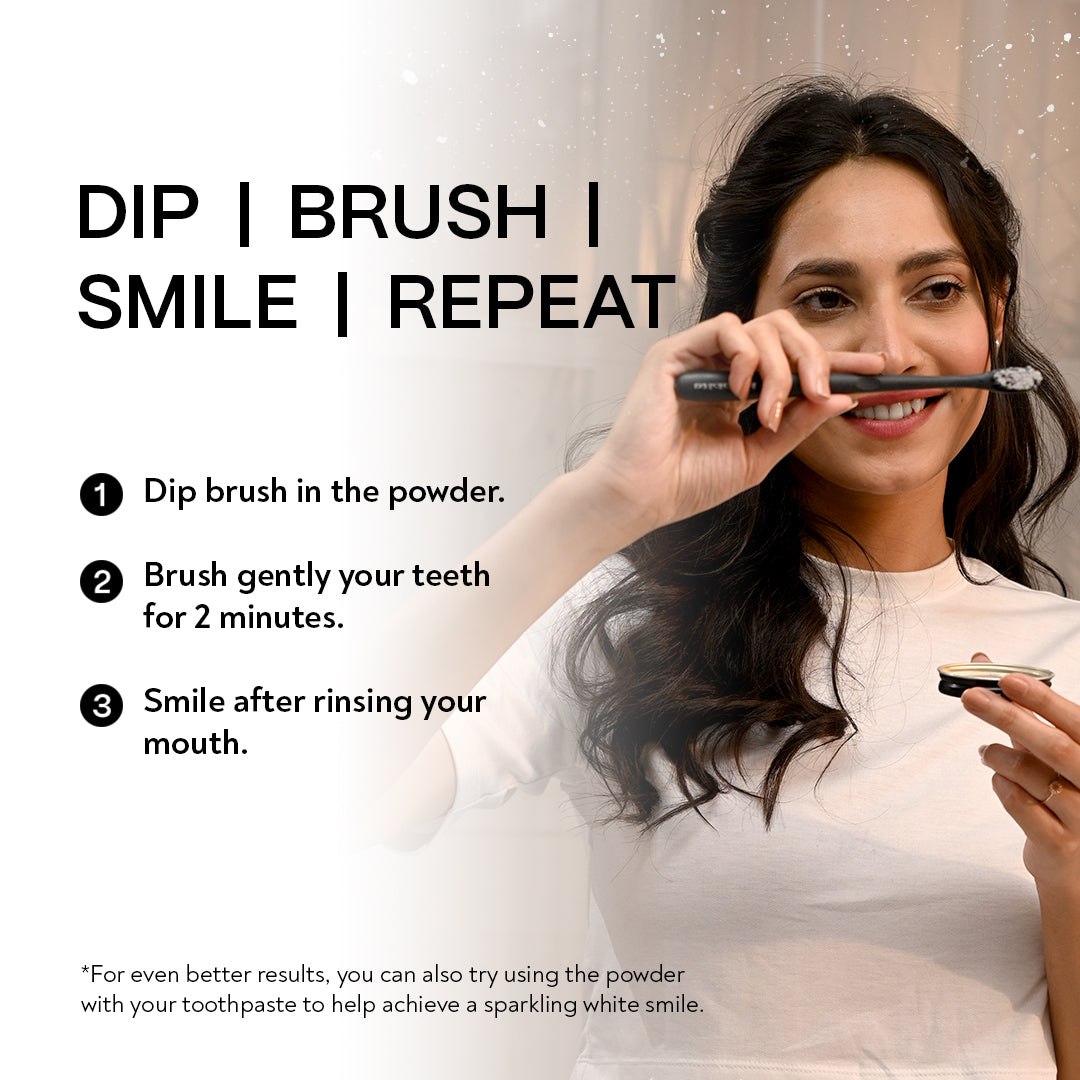 DIP | BRUSH | SMILE | REPEAT

1 Dip brush in the powder.

2 Brush gently your teeth for 2 minutes.

3 Smile after rinsing your mouth.

*For even better results, you can also try using the powder with your toothpaste to help achieve a sparkling white smile.