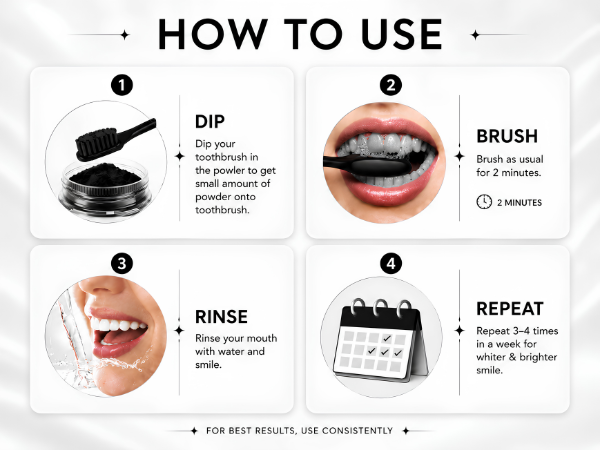 HOW TO USE

1

DIP

Dip your toothbrush in the powler to get small amount of powder onto toothbrush.

2

BRUSH

Brush as usual for 2 minutes.

2 MINUTES

3

RINSE

Rinse your mouth with water and smile.

4

REPEAT

Repeat 3–4 times in a week for whiter & brighter smile.

FOR BEST RESULTS, USE CONSISTENTLY