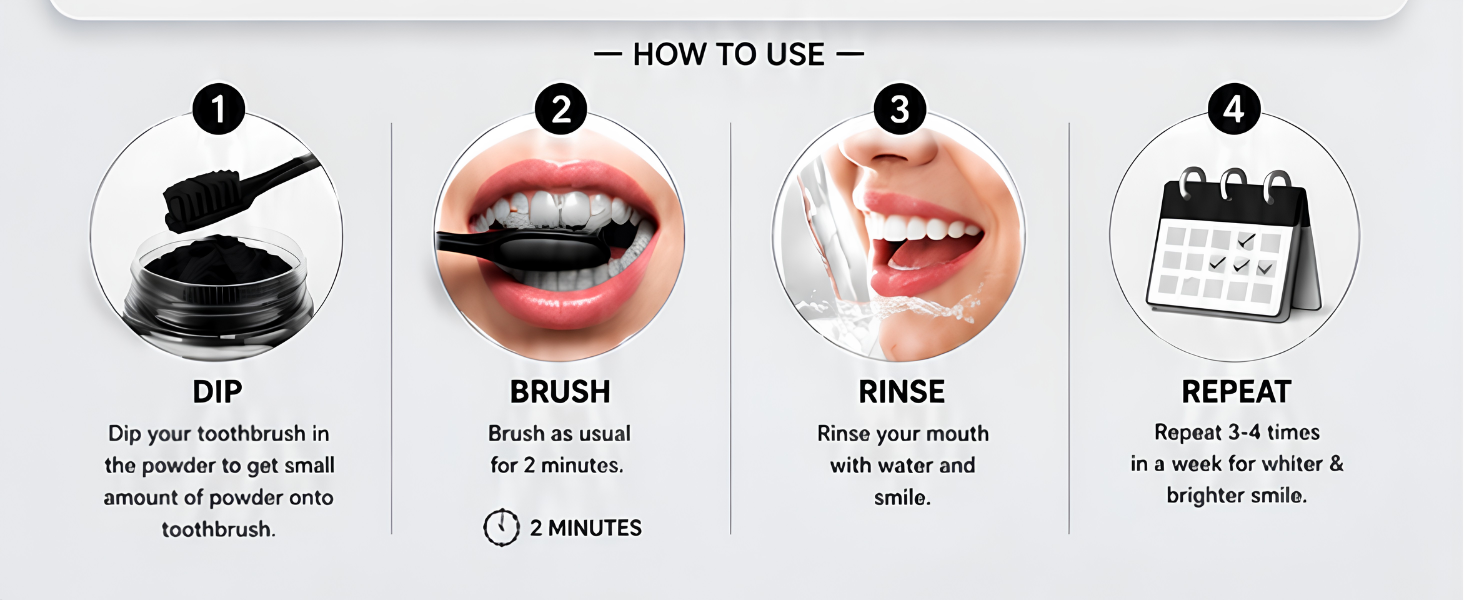 — HOW TO USE —

1

DIP

Dip your toothbrush in the powder to get small amount of powder onto toothbrush.

2

BRUSH

Brush as usual for 2 minutes.

2 MINUTES

3

RINSE

Rinse your mouth with water and smile.

4

REPEAT

Repeat 3-4 times in a week for whiter & brighter smile.