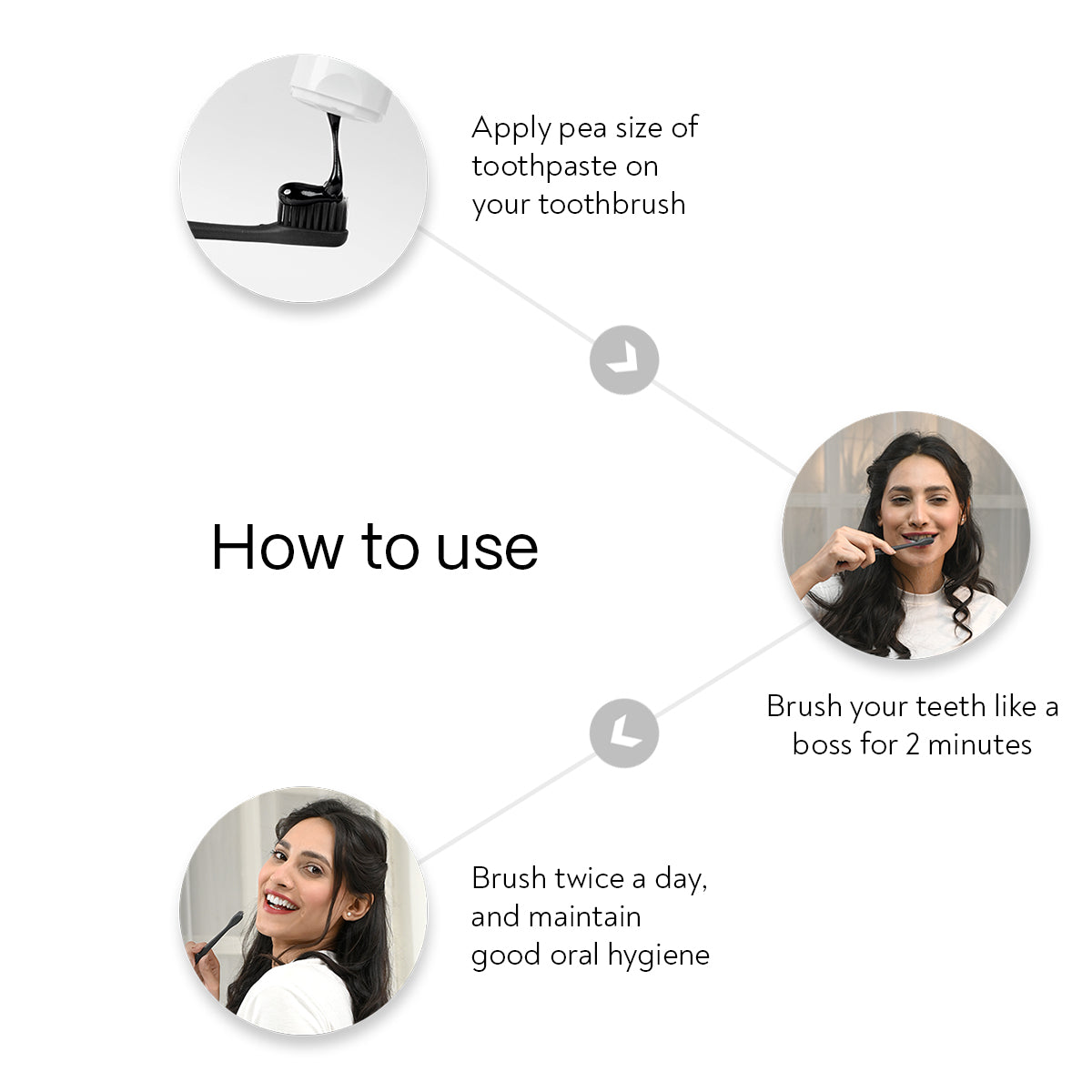 Apply pea size of toothpaste on your toothbrush

How to use

Brush your teeth like a boss for 2 minutes

Brush twice a day, and maintain good oral hygiene